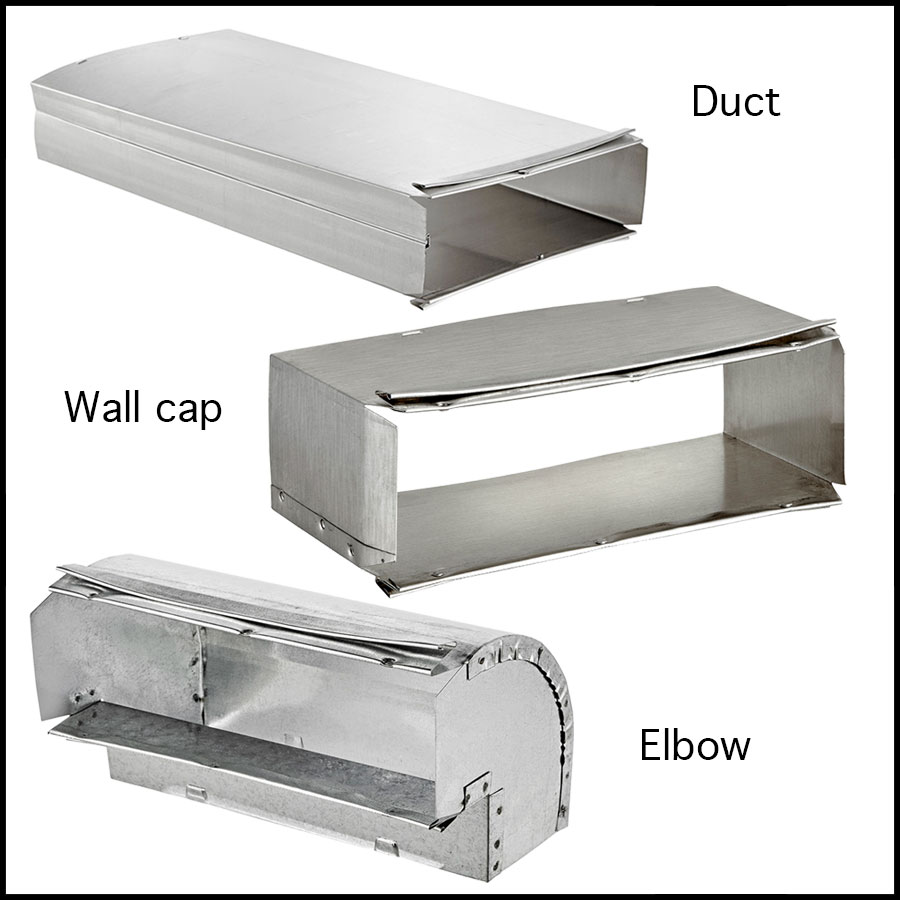 Duct

Wall cap

Elbow