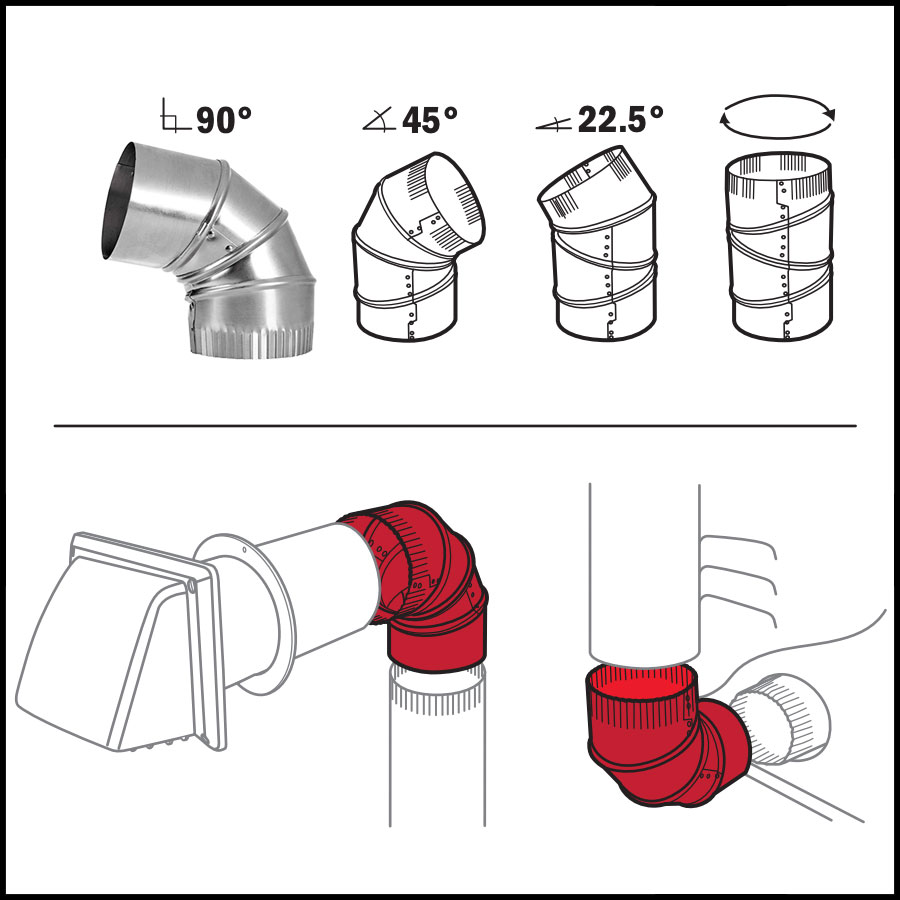 90°

45°

22.5°