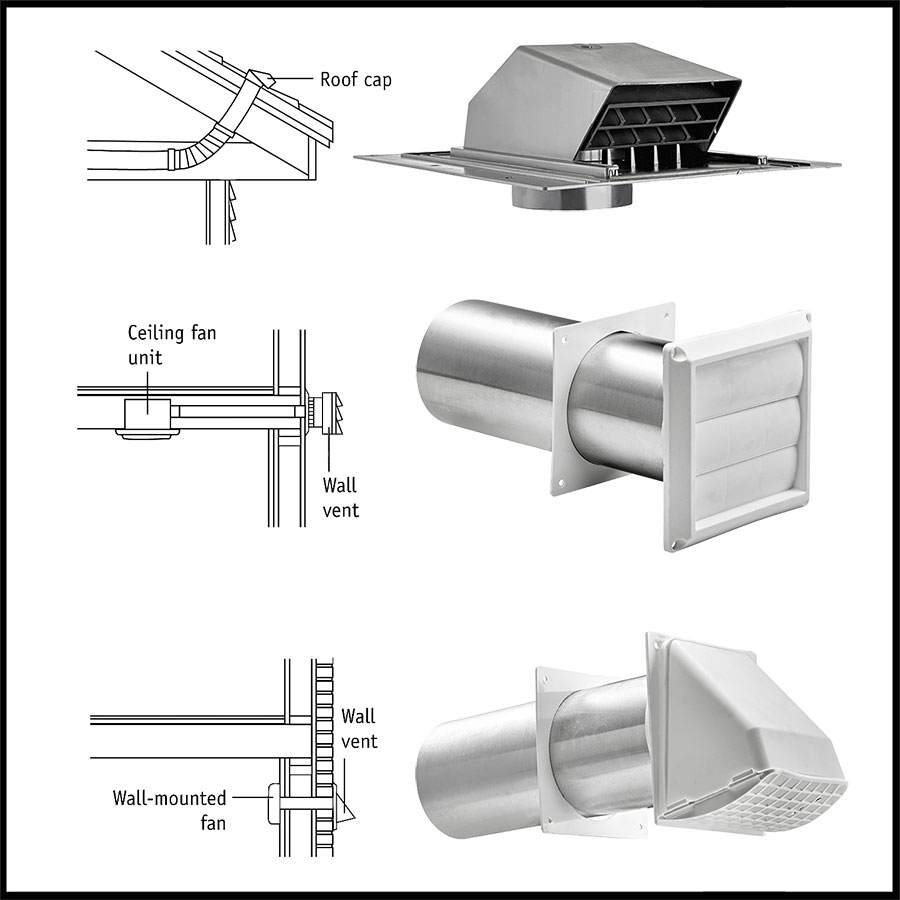 Roof cap

Ceiling fan unit

Wall vent

Wall vent

Wall-mounted fan