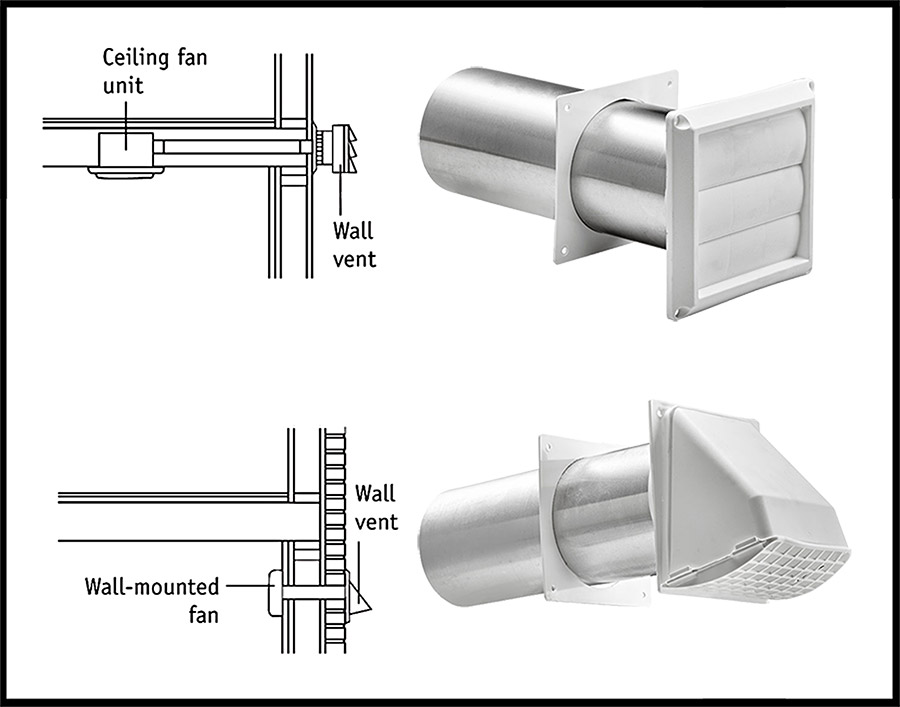 Ceiling fan unit

Wall vent

Wall vent

Wall-mounted fan