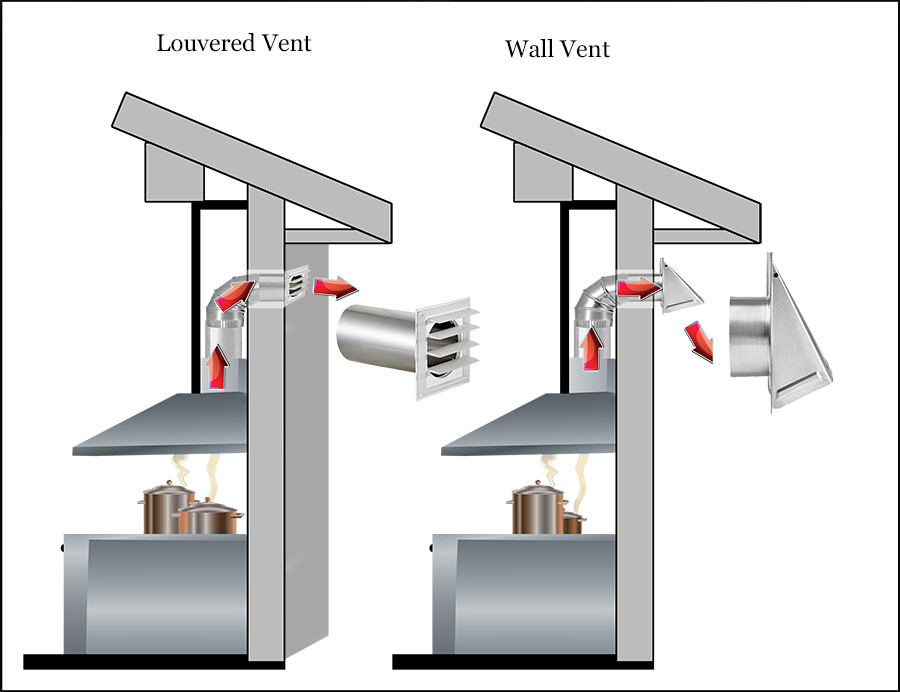 Louvered Vent

Wall Vent