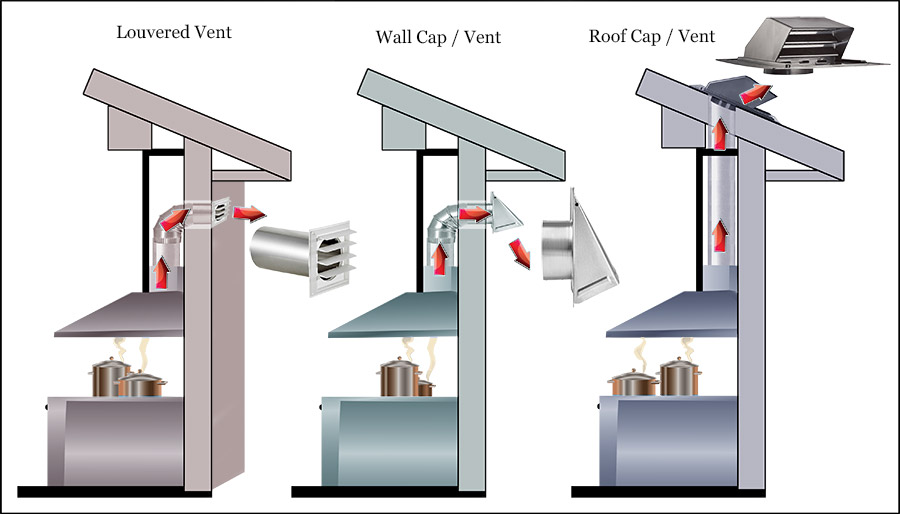 Louvered Vent

Wall Cap / Vent

Roof Cap / Vent