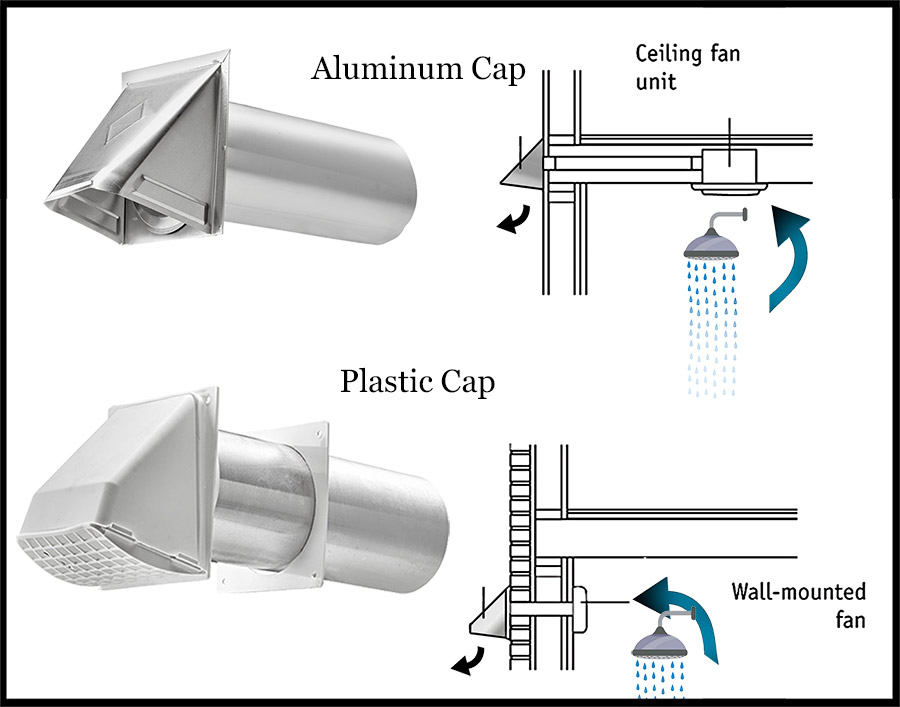 Aluminum Cap

Ceiling fan unit

Plastic Cap

Wall-mounted fan