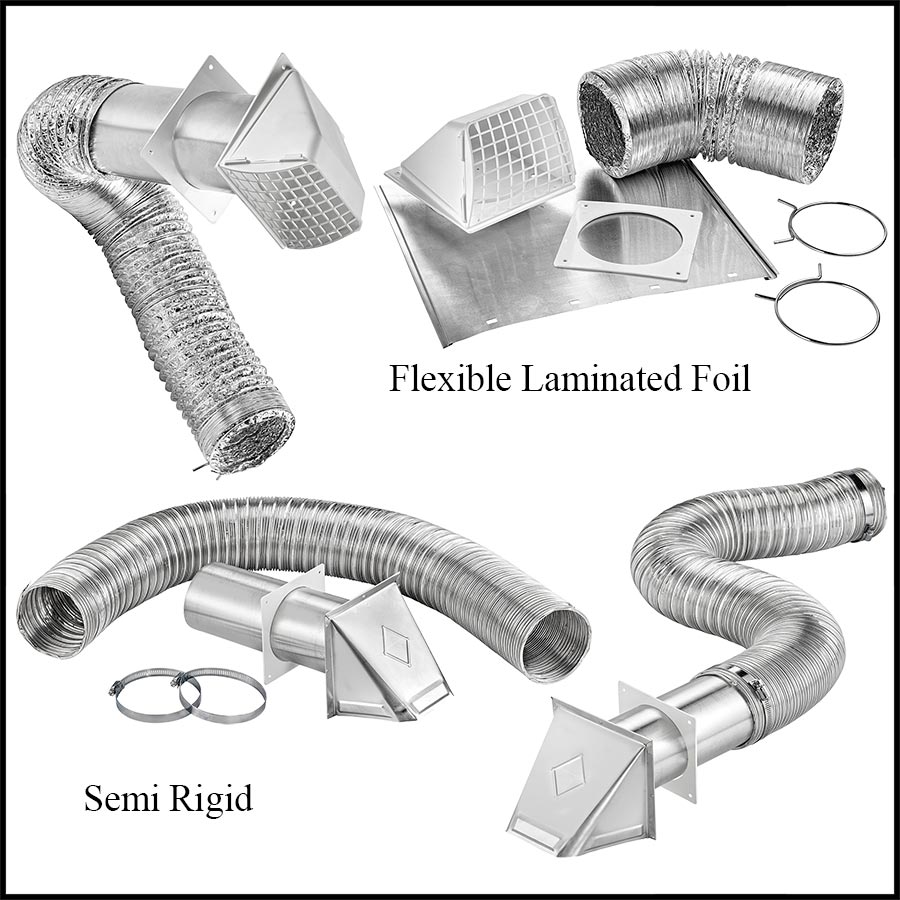 Flexible Laminated Foil

Semi Rigid